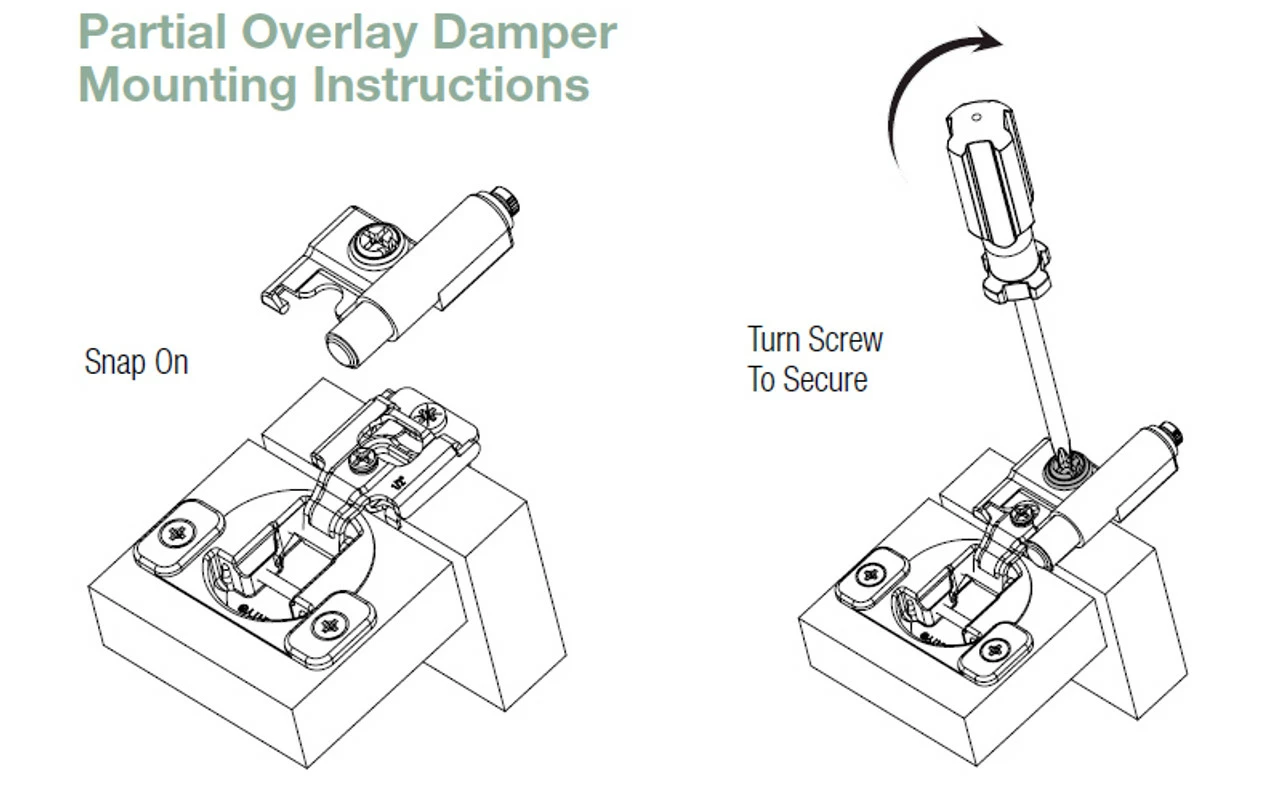 Partial Overlay Damper Mounting Instructions

Snap On

Turn Screw To Secure