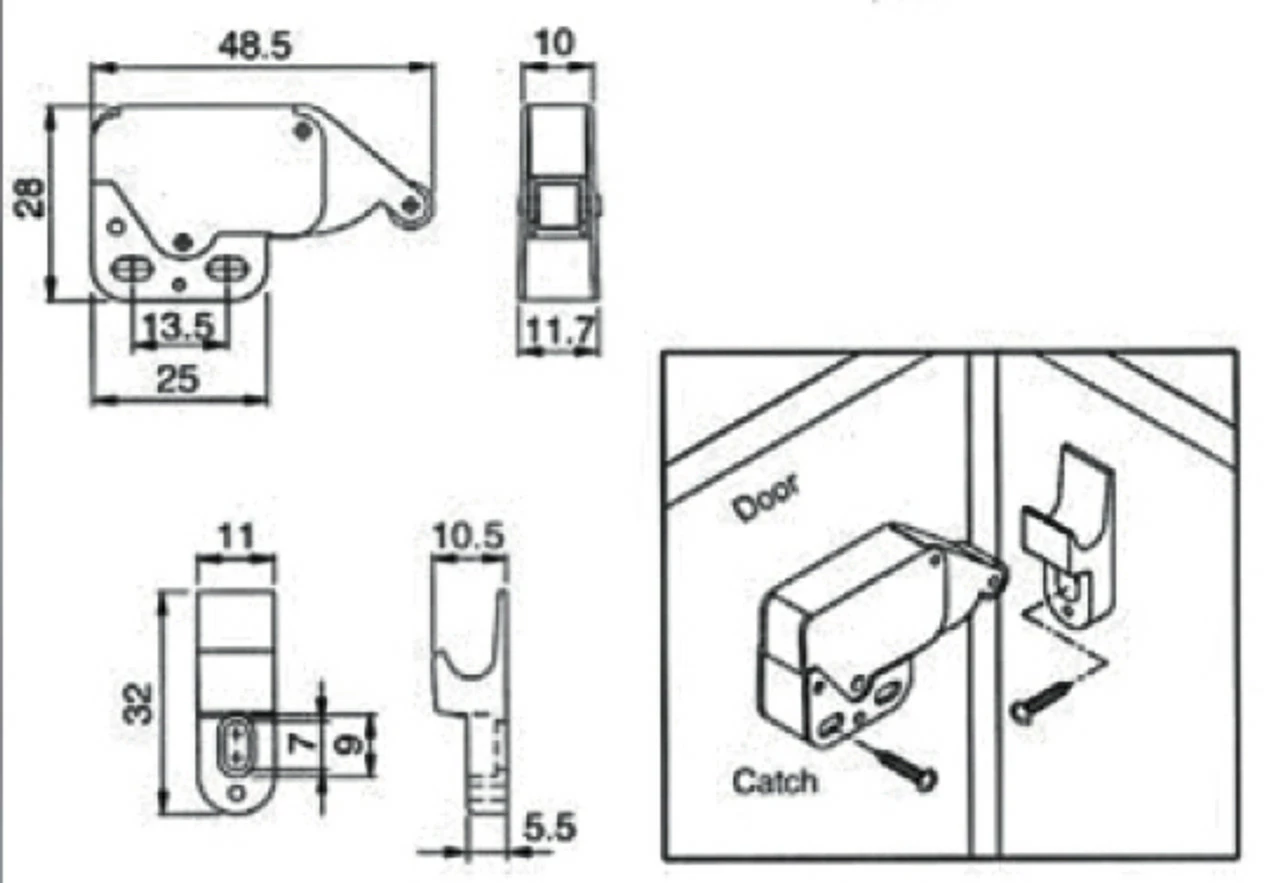 48.5
28
13.5
25
10
11.7
11
32
7
9
10.5
5.5
Door
Catch